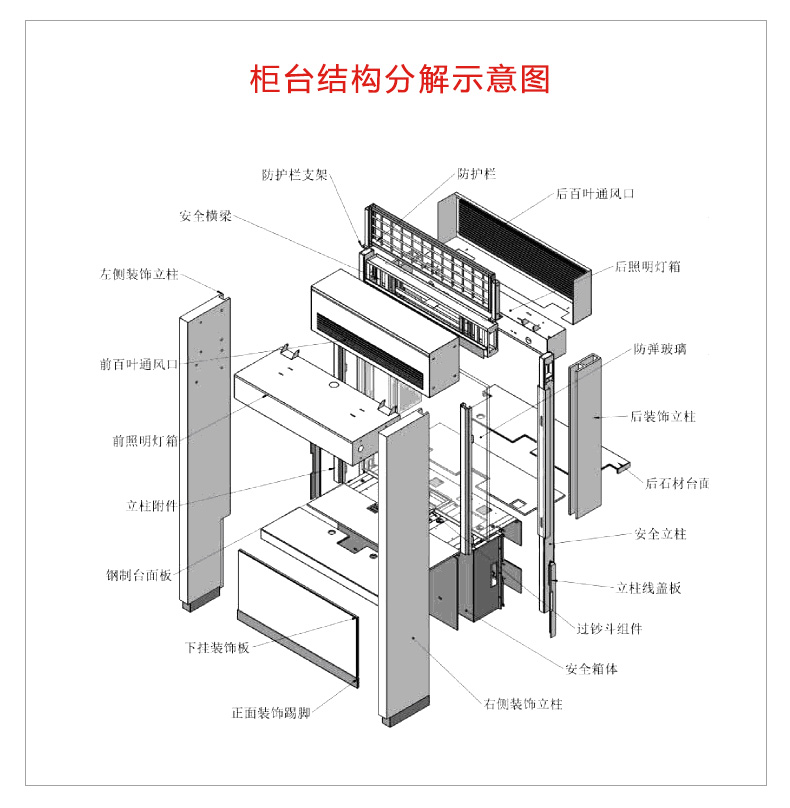 柜台结构分解示意图

防护栏支架
防护栏
后百叶通风口
安全横梁
后照明灯箱
左侧装饰立柱
防弹玻璃
前百叶通风口
后装饰立柱
前照明灯箱
后石材台面
立柱附件
安全立柱
钢制台面板
立柱线盖板
过钞斗组件
下挂装饰板
安全箱体
正面装饰踢脚
右侧装饰立柱